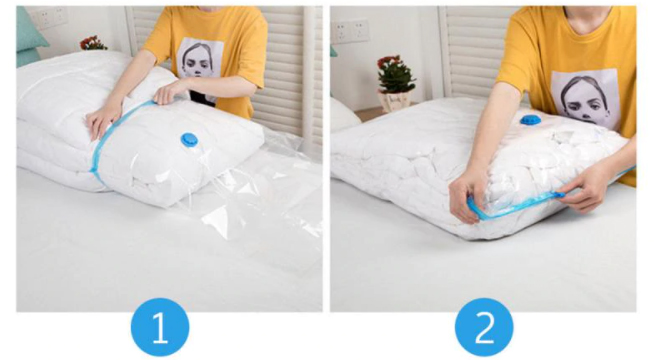 1

2