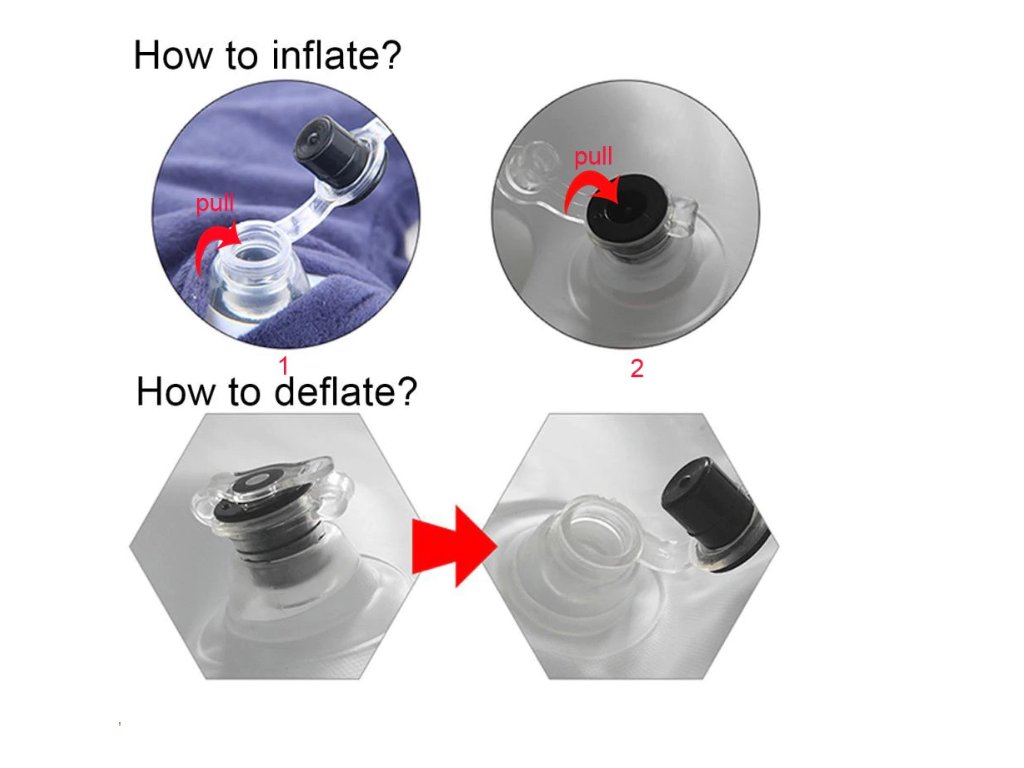 How to inflate?

pull

pull

1

2

How to deflate?